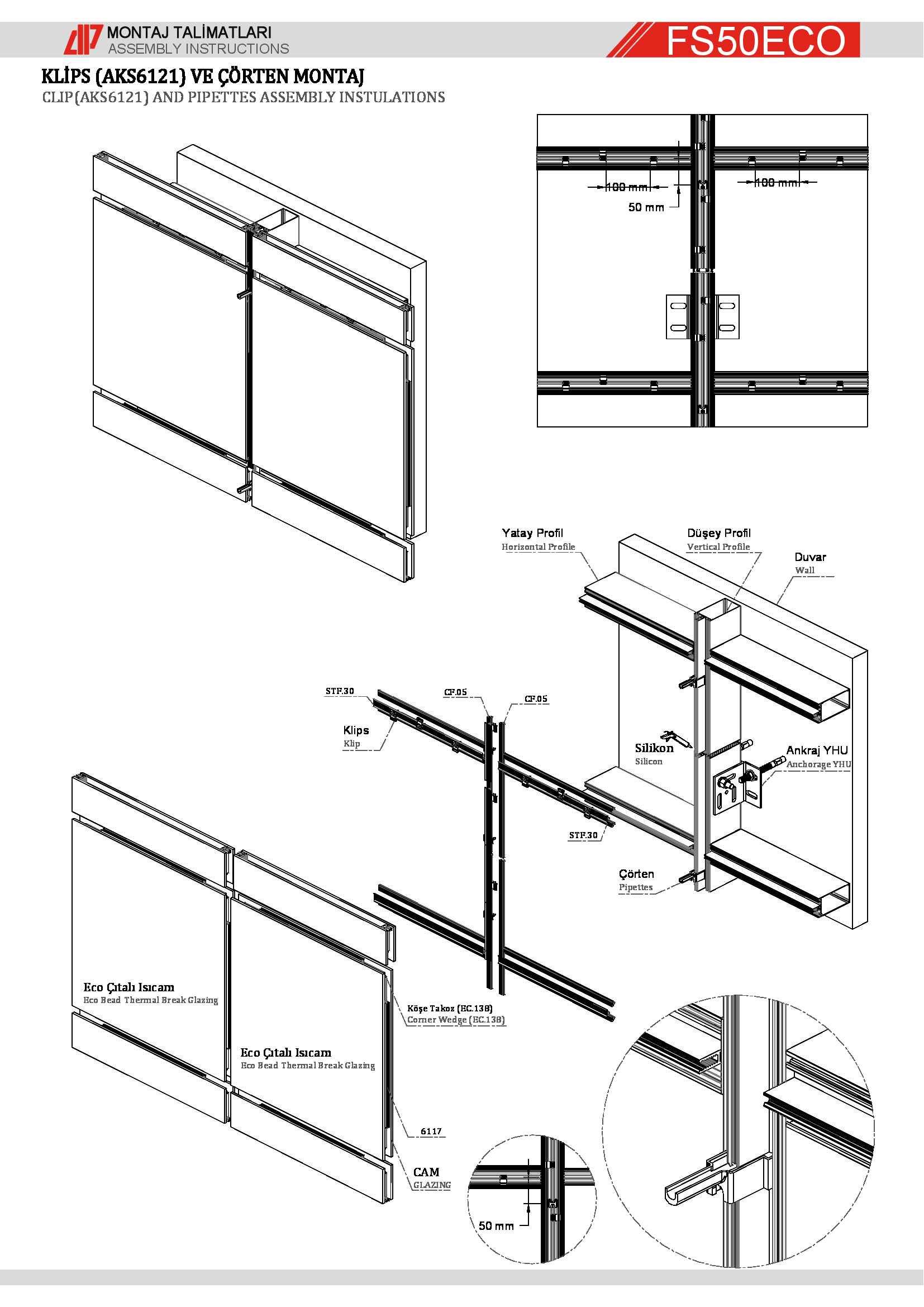 MONTAJ TALİMATLARI
ASSEMBLY INSTRUCTIONS

FS50ECO

KLİPS (AKS6121) VE ÇÖRTEN MONTAJ
CLIP(AKS6121) AND PIPETTES ASSEMBLY INSTULATIONS

100 mm
100 mm
50 mm

Yatay Profil
Horizontal Profile

Düşey Profil
Vertical Profile

Duvar
Wall

STF.30
CF.05
CF.05

Klips
Klip

Silikon
Silicon

Ankraj YHU
Anchorage YHU

STF.30

Çörten
Pipettes

Eco Çıtalı Isıcam
Eco Bead Thermal Break Glazing

Köşe Takoz (EC.138)
Corner Wedge (EC.138)

Eco Çıtalı Isıcam
Eco Bead Thermal Break Glazing

6117

CAM
GLAZING

50 mm